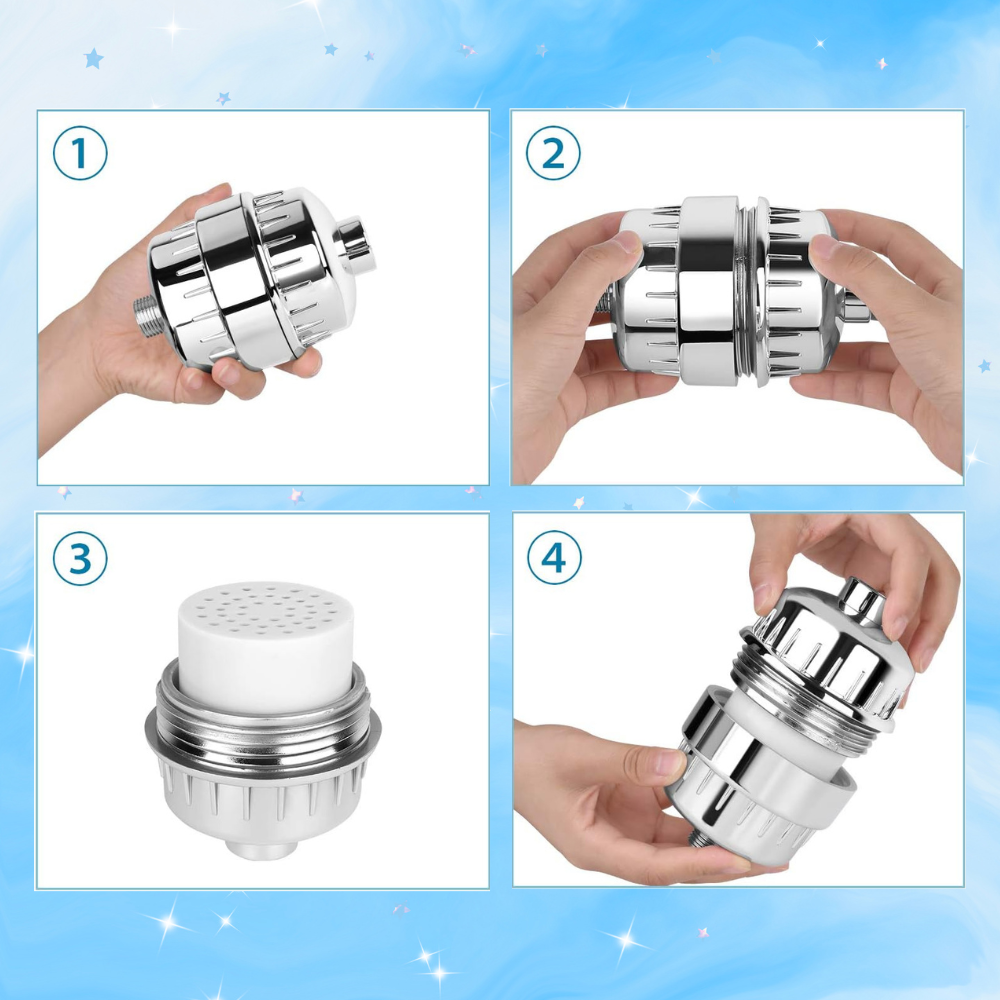 1

2

3

4